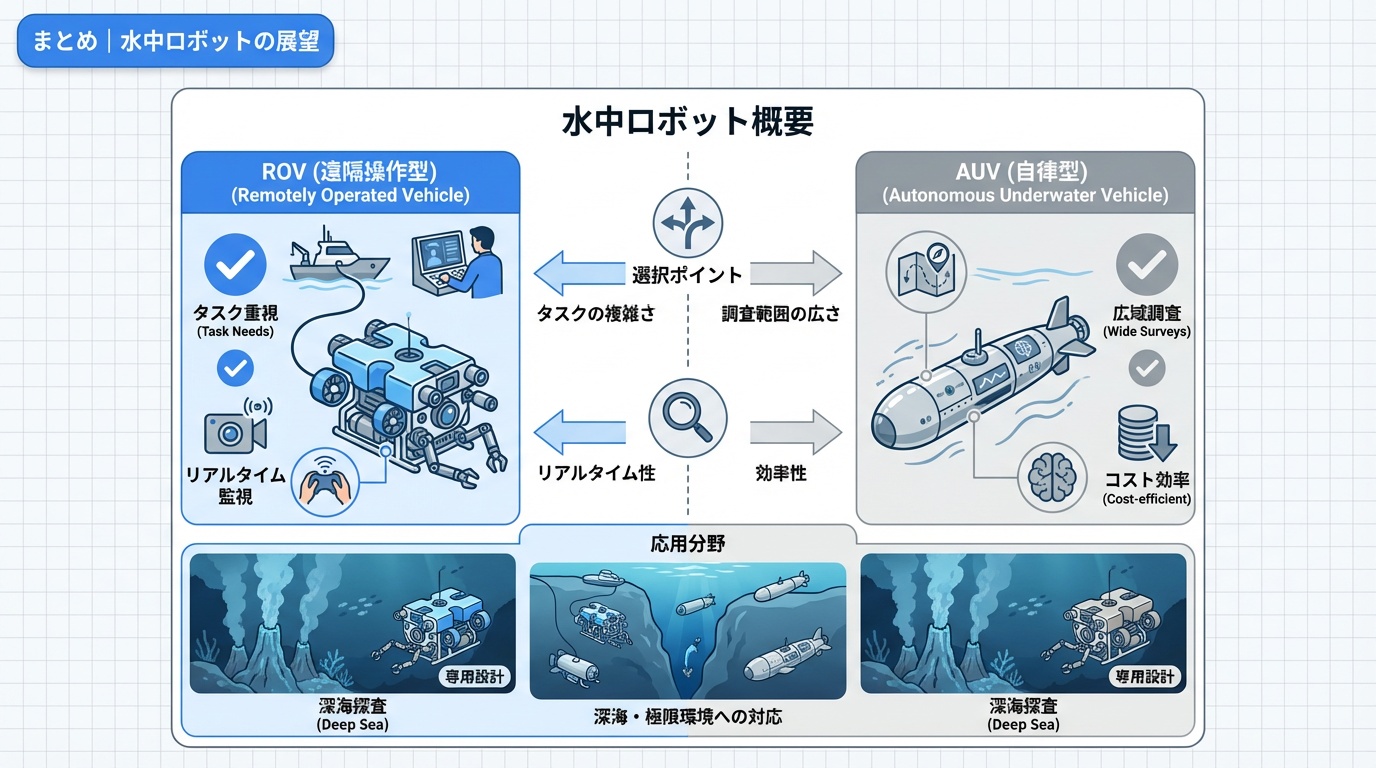 まとめ｜水中ロボットの展望

水中ロボット概要

ROV (遠隔操作型)
(Remotely Operated Vehicle)

タスク重視
(Task Needs)

リアルタイム監視

選択ポイント

タスクの複雑さ

調査範囲の広さ

リアルタイム性

効率性

AUV (自律型)
(Autonomous Underwater Vehicle)

広域調査
(Wide Surveys)

コスト効率
(Cost-efficient)

応用分野

専用設計

深海探査
(Deep Sea)

深海・極限環境への対応

専用設計

深海探査
(Deep Sea)