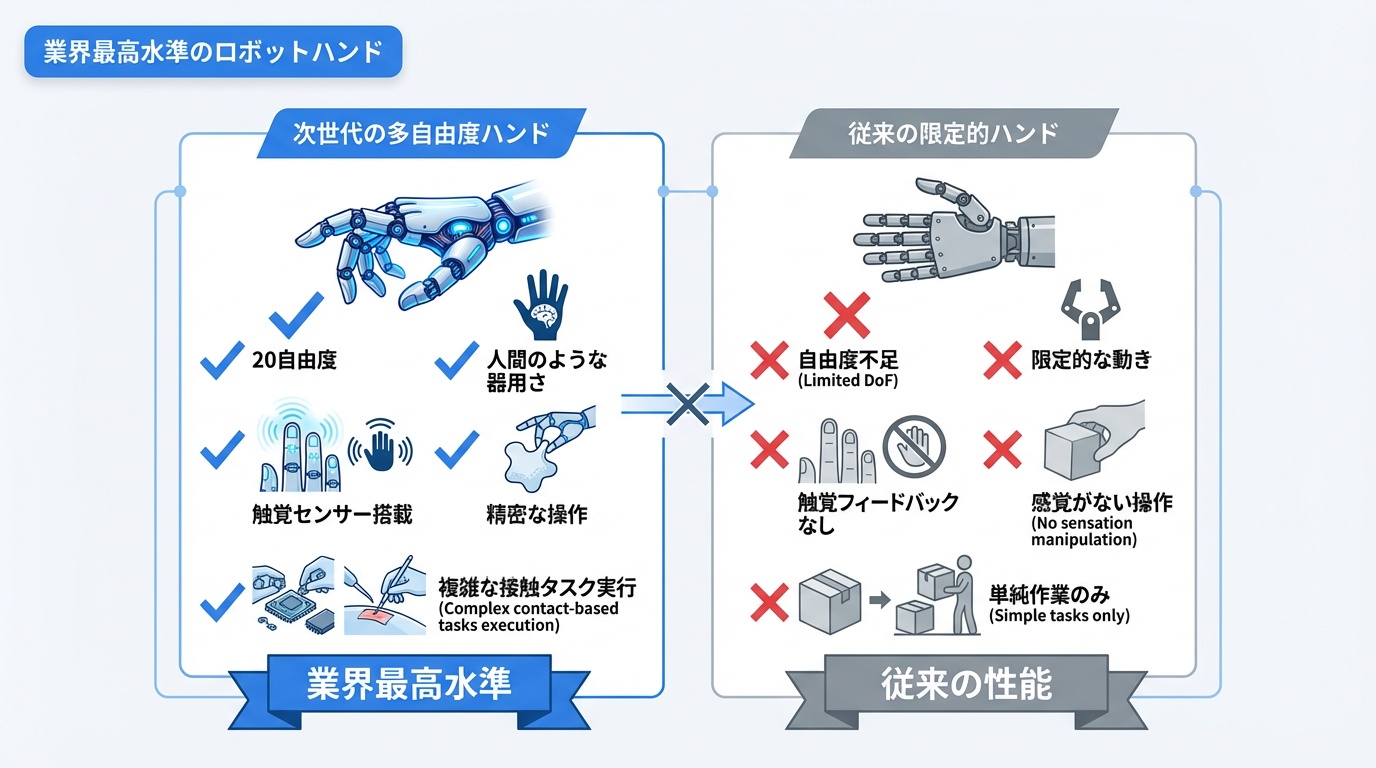 業界最高水準のロボットハンド

次世代の多自由度ハンド

20自由度

人間のような器用さ

触覚センサー搭載

精密な操作

複雑な接触タスク実行
(Complex contact-based tasks execution)

業界最高水準

従来の限定的ハンド

自由度不足
(Limited DoF)

限定的な動き

触覚フィードバックなし

感覚がない操作
(No sensation manipulation)

単純作業のみ
(Simple tasks only)

従来の性能