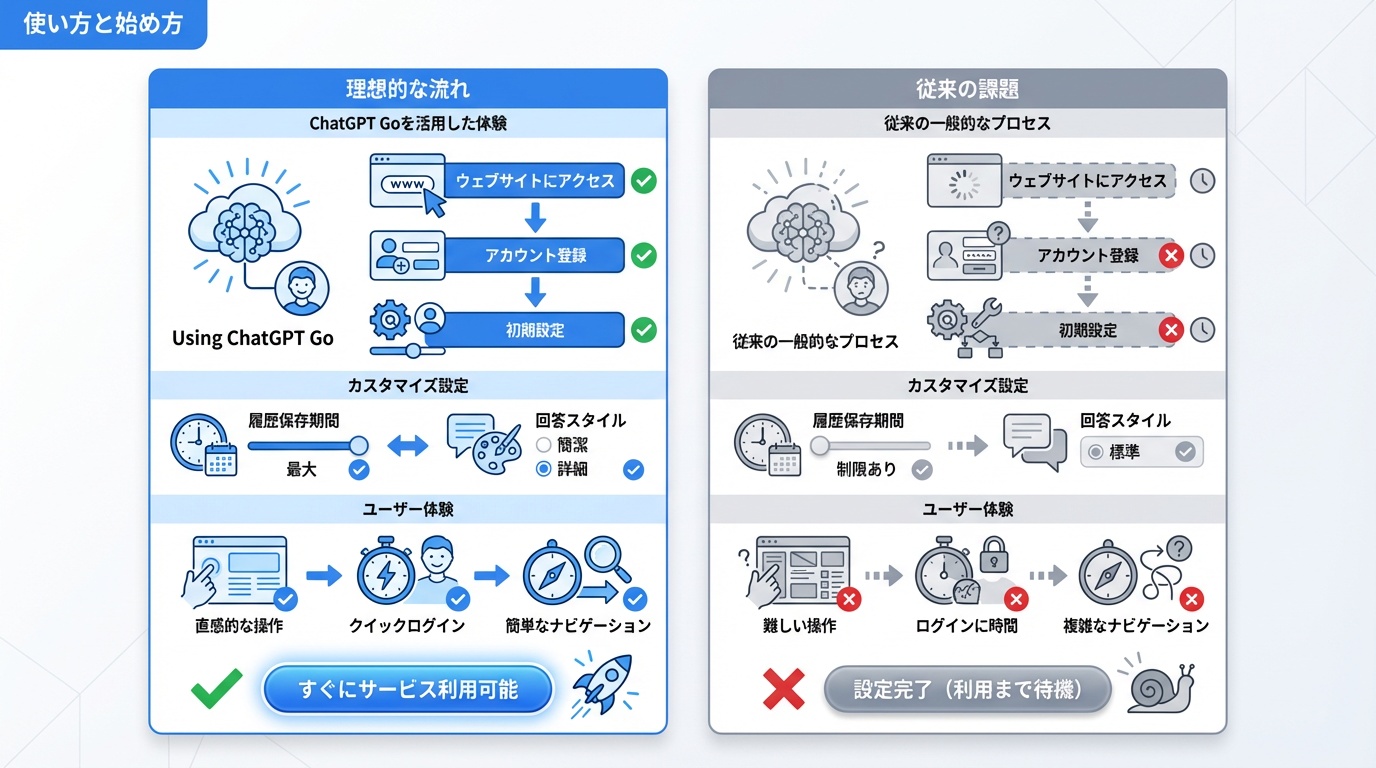 使い方と始め方

理想的な流れ

ChatGPT Goを活用した体験

Using ChatGPT Go

www

ウェブサイトにアクセス

アカウント登録

初期設定

カスタマイズ設定

履歴保存期間

最大

回答スタイル

簡潔

詳細

ユーザー体験

直感的な操作

クイックログイン

簡単なナビゲーション

すぐにサービス利用可能

従来の課題

従来の一般的なプロセス

従来の一般的なプロセス

ウェブサイトにアクセス

アカウント登録

初期設定

カスタマイズ設定

履歴保存期間

制限あり

回答スタイル

標準

ユーザー体験

難しい操作

ログインに時間

複雑なナビゲーション

設定完了（利用まで待機）